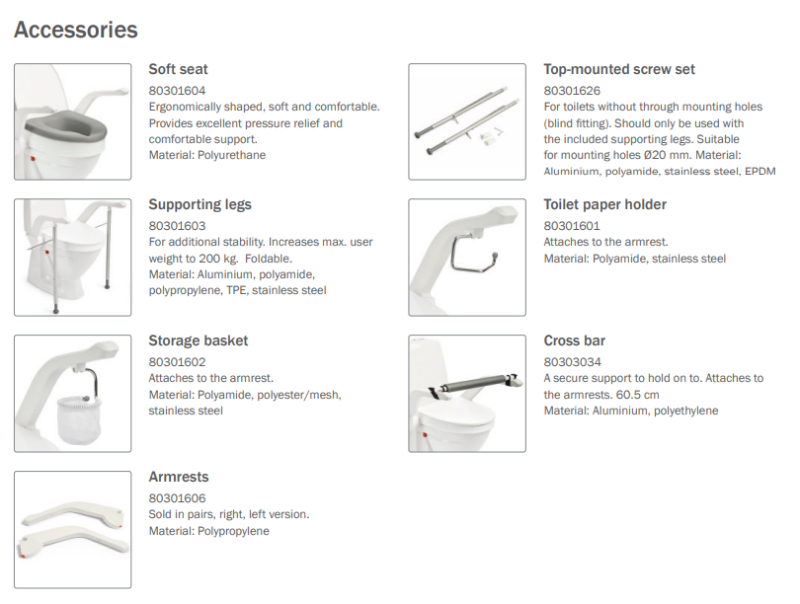 Accessories

Soft seat
80301604
Ergonomically shaped, soft and comfortable. Provides excellent pressure relief and comfortable support.
Material: Polyurethane

Supporting legs
80301603
For additional stability. Increases max. user weight to 200 kg. Foldable.
Material: Aluminium, polyamide, polypropylene, TPE, stainless steel

Storage basket
80301602
Attaches to the armrest.
Material: Polyamide, polyester/mesh, stainless steel

Armrests
80301606
Sold in pairs, right, left version.
Material: Polypropylene

Top-mounted screw set
80301626
For toilets without through mounting holes (blind fitting). Should only be used with the included supporting legs. Suitable for mounting holes Ø20 mm. Material: Aluminium, polyamide, stainless steel, EPDM

Toilet paper holder
80301601
Attaches to the armrest.
Material: Polyamide, stainless steel

Cross bar
80303034
A secure support to hold on to. Attaches to the armrests. 60.5 cm
Material: Aluminium, polyethylene